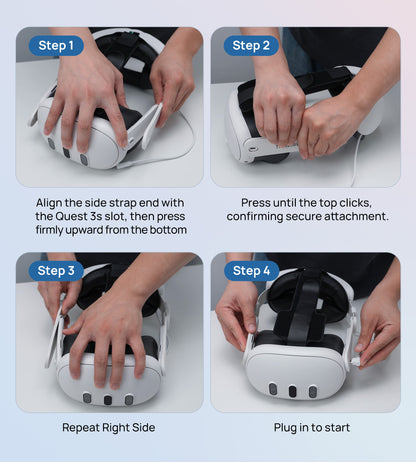 Step 1

Align the side strap end with the Quest 3s slot, then press firmly upward from the bottom

Step 2

Press until the top clicks, confirming secure attachment.

Step 3

Repeat Right Side

Step 4

Plug in to start