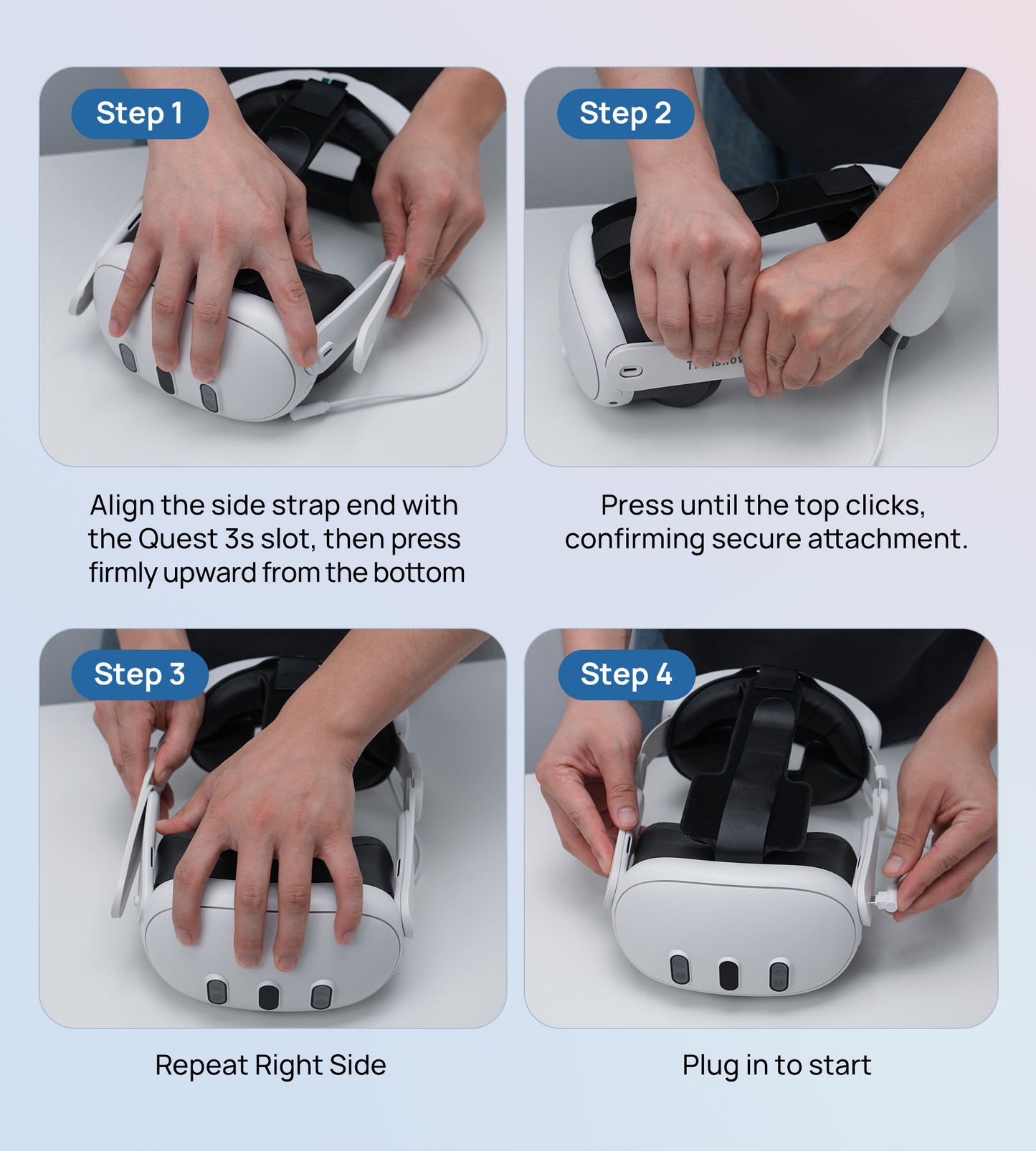 Step 1

Align the side strap end with the Quest 3s slot, then press firmly upward from the bottom

Step 2

Press until the top clicks, confirming secure attachment.

Step 3

Repeat Right Side

Step 4

Plug in to start